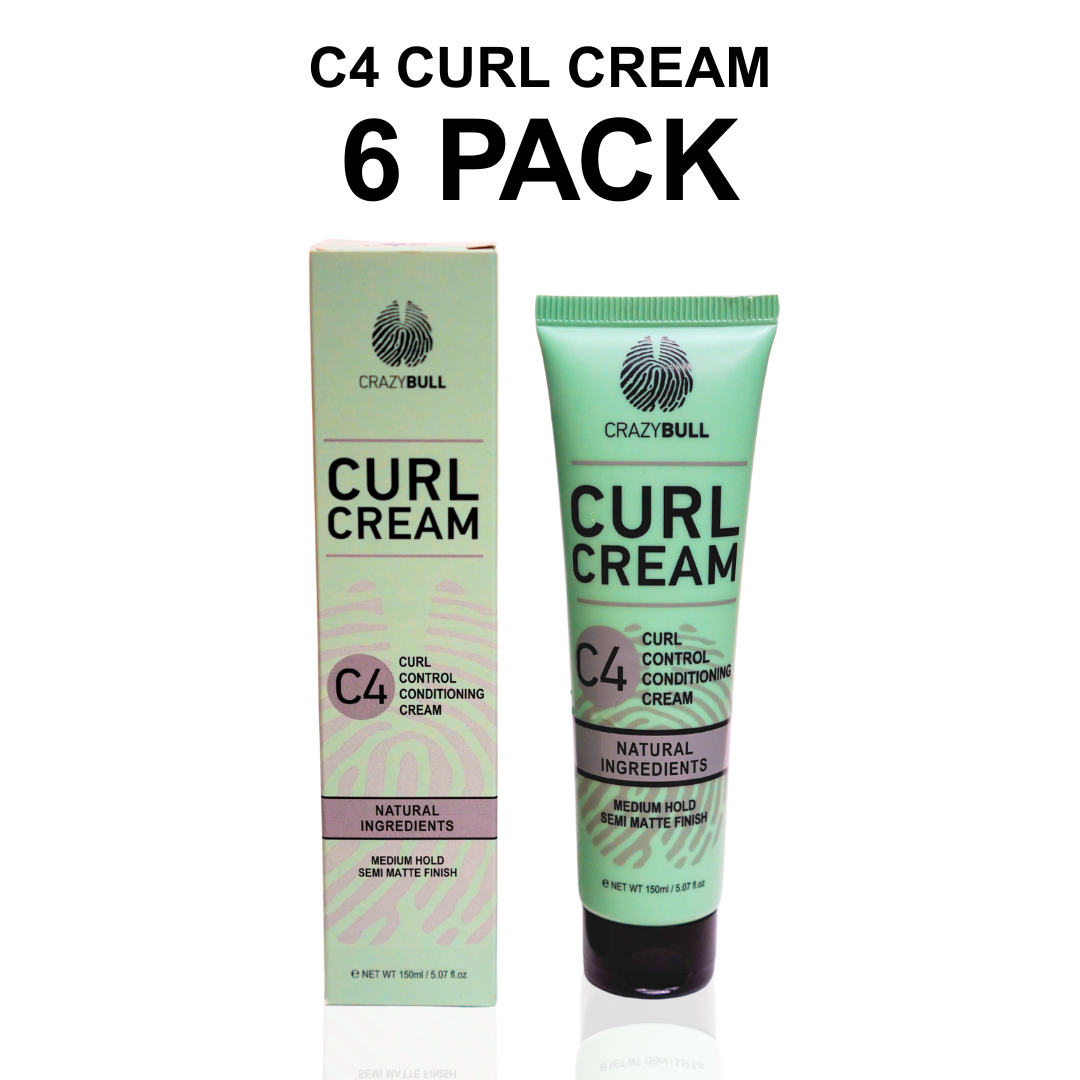 C4 CURL CREAM
6 PACK

CRAZYBULL

CURL CREAM

C4 CURL CONTROL CONDITIONING CREAM

NATURAL INGREDIENTS

MEDIUM HOLD SEMI MATTE FINISH

℮ NET WT 150ml / 5.07 fl.oz

CRAZYBULL

CURL CREAM

C4 CURL CONTROL CONDITIONING CREAM

NATURAL INGREDIENTS

MEDIUM HOLD SEMI MATTE FINISH

℮ NET WT 150ml / 5.07 fl.oz